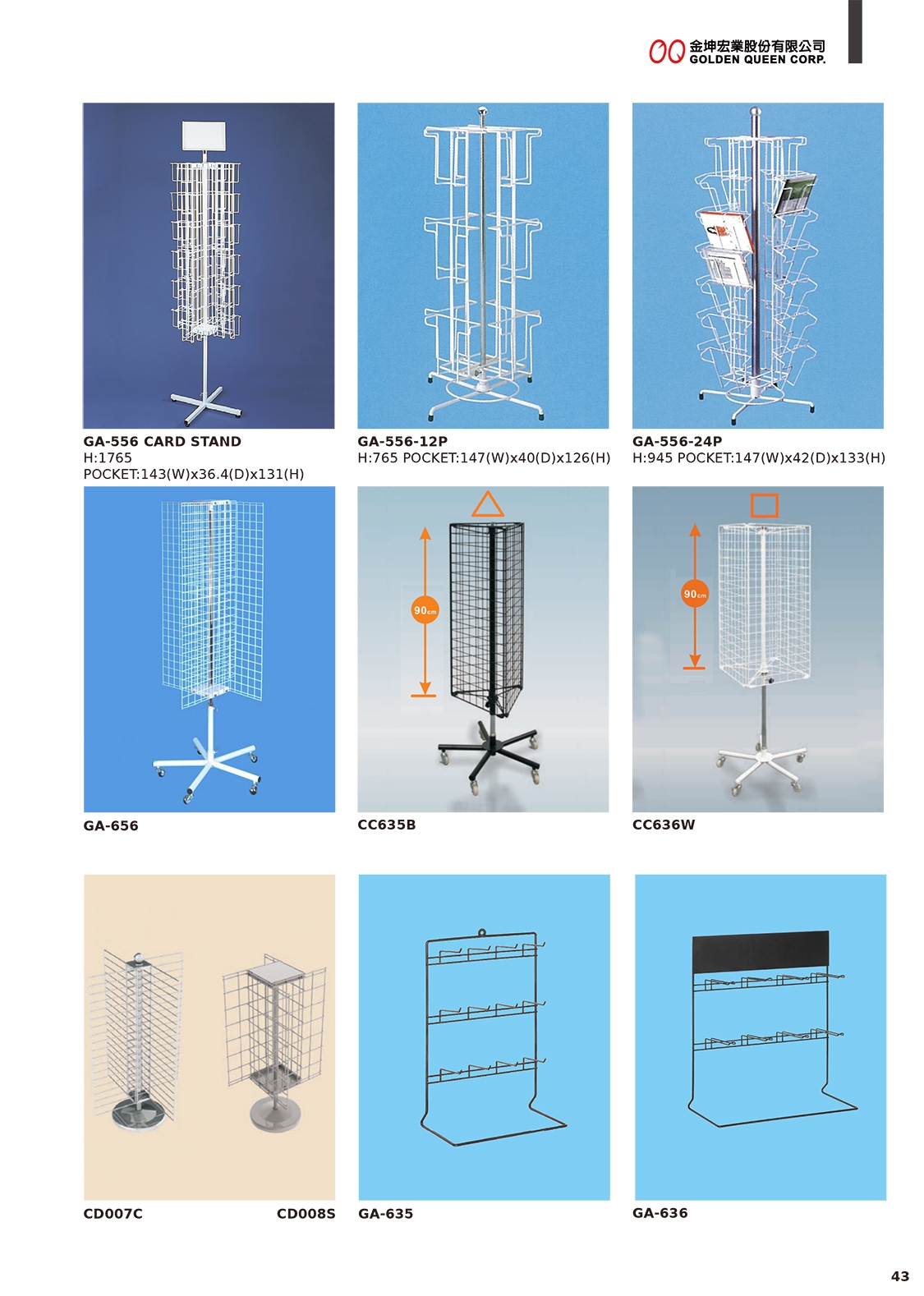 金坤宏業股份有限公司
GOLDEN QUEEN CORP.

GA-556 CARD STAND
H:1765
POCKET:143(W)x36.4(D)x131(H)

GA-556-12P
H:765 POCKET:147(W)x40(D)x126(H)

GA-556-24P
H:945 POCKET:147(W)x42(D)x133(H)

GA-656

90cm

CC635B

90cm

CC636W

CD007C

CD008S

GA-635

GA-636

43