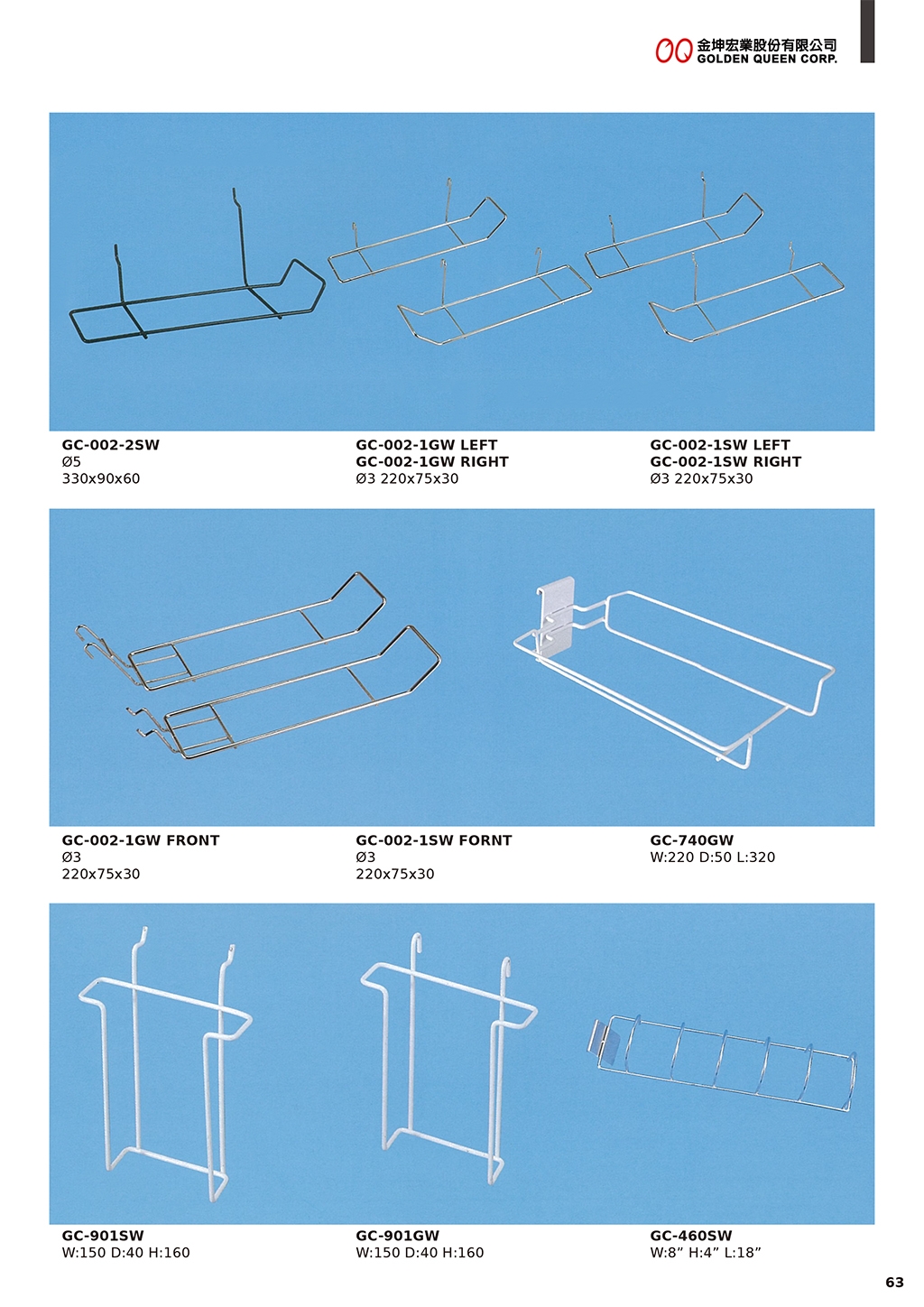 金坤宏業股份有限公司
GOLDEN QUEEN CORP.

GC-002-2SW
Ø5
330x90x60

GC-002-1GW LEFT
GC-002-1GW RIGHT
Ø3 220x75x30

GC-002-1SW LEFT
GC-002-1SW RIGHT
Ø3 220x75x30

GC-002-1GW FRONT
Ø3
220x75x30

GC-002-1SW FORNT
Ø3
220x75x30

GC-740GW
W:220 D:50 L:320

GC-901SW
W:150 D:40 H:160

GC-901GW
W:150 D:40 H:160

GC-460SW
W:8” H:4” L:18”

63