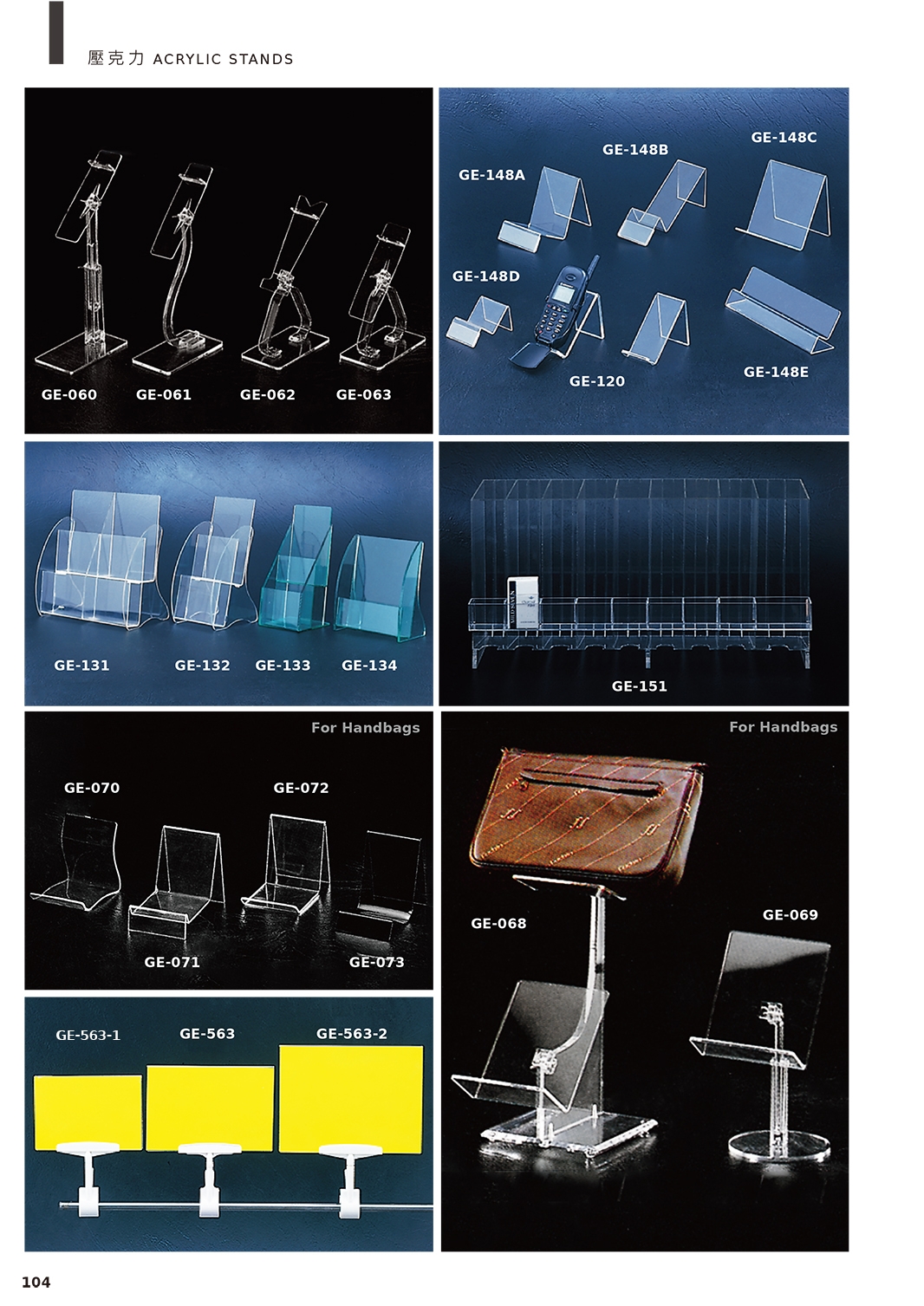 壓克力 ACRYLIC STANDS

GE-060 GE-061 GE-062 GE-063

GE-148A GE-148B GE-148C GE-148D GE-120 GE-148E

GE-131 GE-132 GE-133 GE-134

GE-151

For Handbags

GE-070 GE-072 GE-071 GE-073

For Handbags

GE-068 GE-069

GE-563-1 GE-563 GE-563-2

104